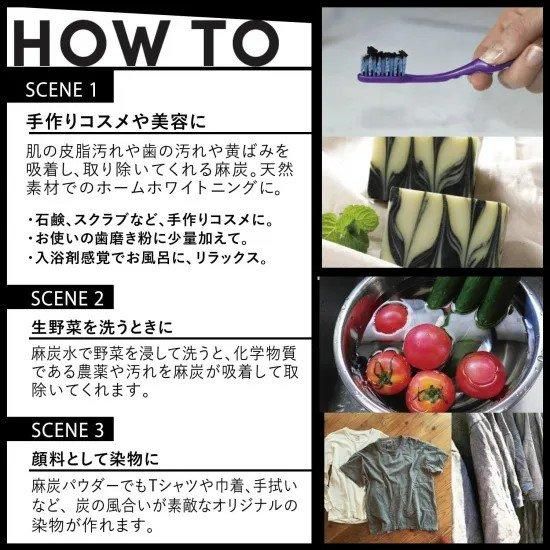 HOW TO

SCENE 1

手作りコスメや美容に

肌の皮脂汚れや歯の汚れや黄ばみを吸着し、取り除いてくれる麻炭。天然素材でのホームホワイトニングに。

・石鹸、スクラブなど、手作りコスメに。
・お使いの歯磨き粉に少量加えて。
・入浴剤感覚でお風呂に、リラックス。

SCENE 2

生野菜を洗うときに

麻炭水で野菜を浸して洗うと、化学物質である農薬や汚れを麻炭が吸着して取除いてくれます。

SCENE 3

顔料として染物に

麻炭パウダーでもTシャツや巾着、手拭いなど、炭の風合いが素敵なオリジナルの染物が作れます。