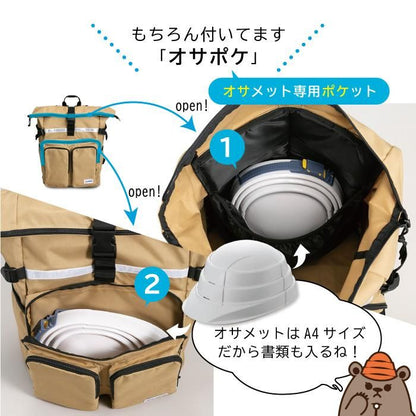 もちろん付いてます
「オサポケ」

オサメット専用ポケット

open!

1

open!

2

オサメットは A4 サイズ
だから書類も入るね！